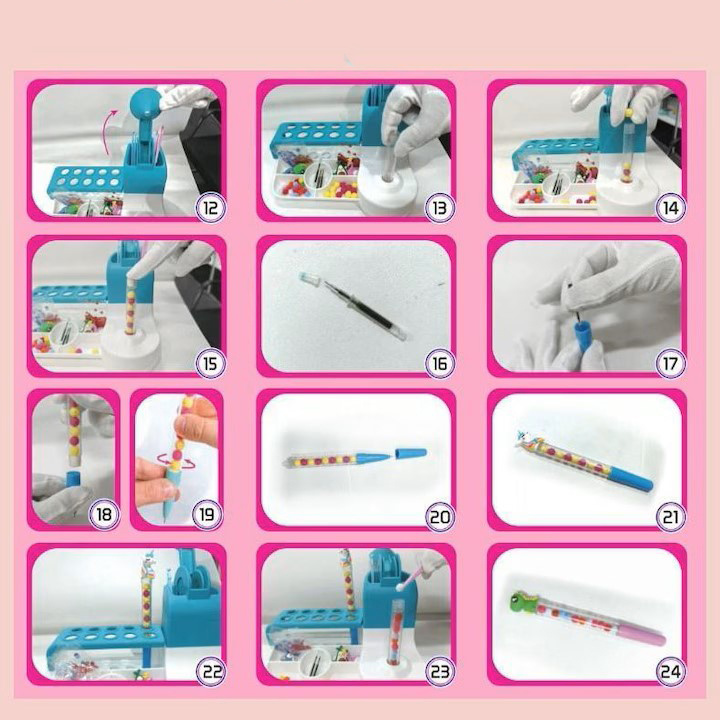 12
13
14
15
16
17
18
19
20
21
22
23
24